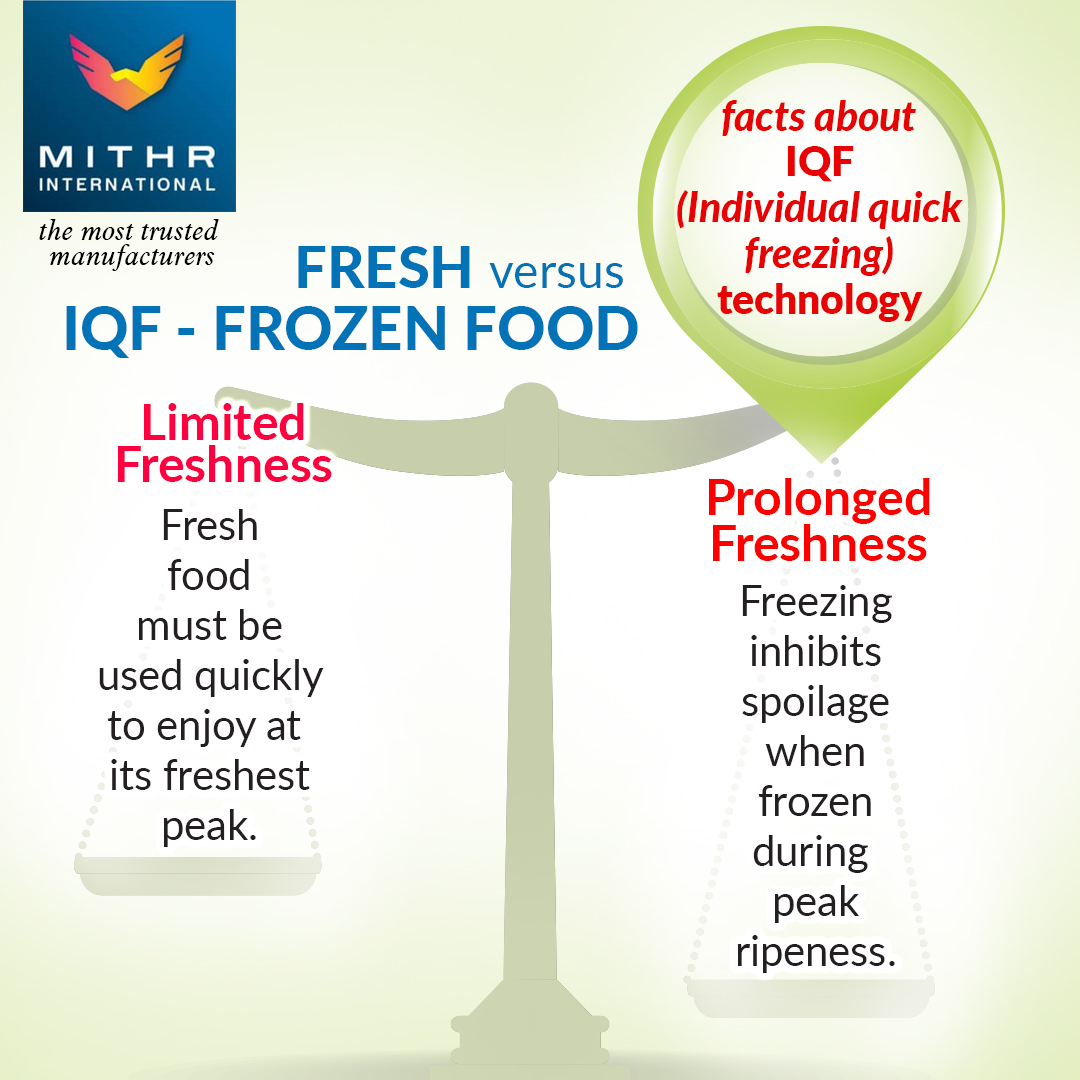 MITHR
INTERNATIONAL

the most trusted manufacturers

facts about IQF (Individual quick freezing) technology

FRESH versus IQF - FROZEN FOOD

Limited Freshness

Fresh food must be used quickly to enjoy at its freshest peak.

Prolonged Freshness

Freezing inhibits spoilage when frozen during peak ripeness.